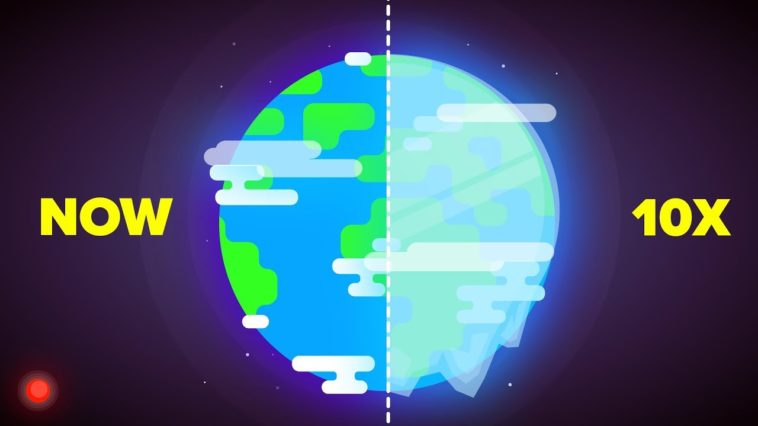 NOW

10X