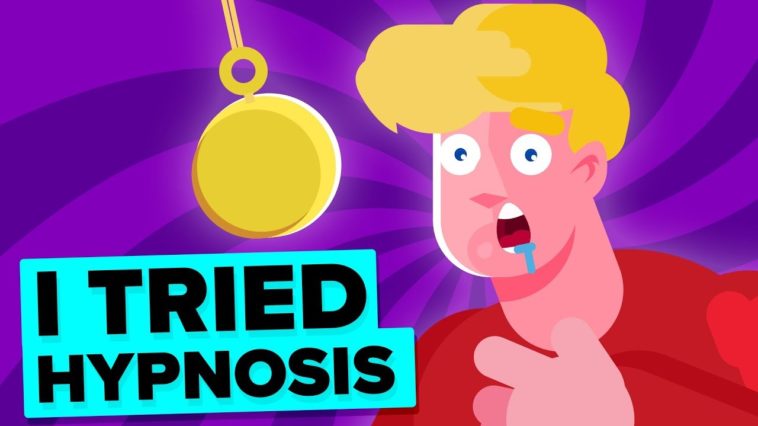 I TRIED
HYPNOSIS