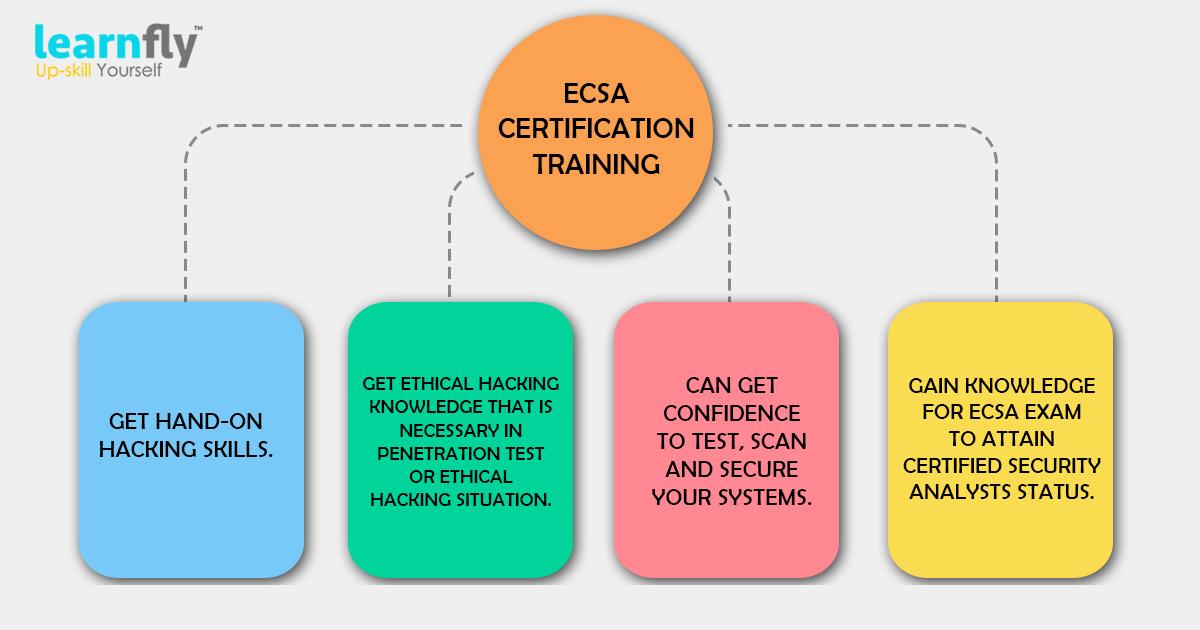 learnfly™
Up-skill Yourself

ECSA CERTIFICATION TRAINING

GET HAND-ON HACKING SKILLS.

GET ETHICAL HACKING KNOWLEDGE THAT IS NECESSARY IN PENETRATION TEST OR ETHICAL HACKING SITUATION.

CAN GET CONFIDENCE TO TEST, SCAN AND SECURE YOUR SYSTEMS.

GAIN KNOWLEDGE FOR ECSA EXAM TO ATTAIN CERTIFIED SECURITY ANALYSTS STATUS.