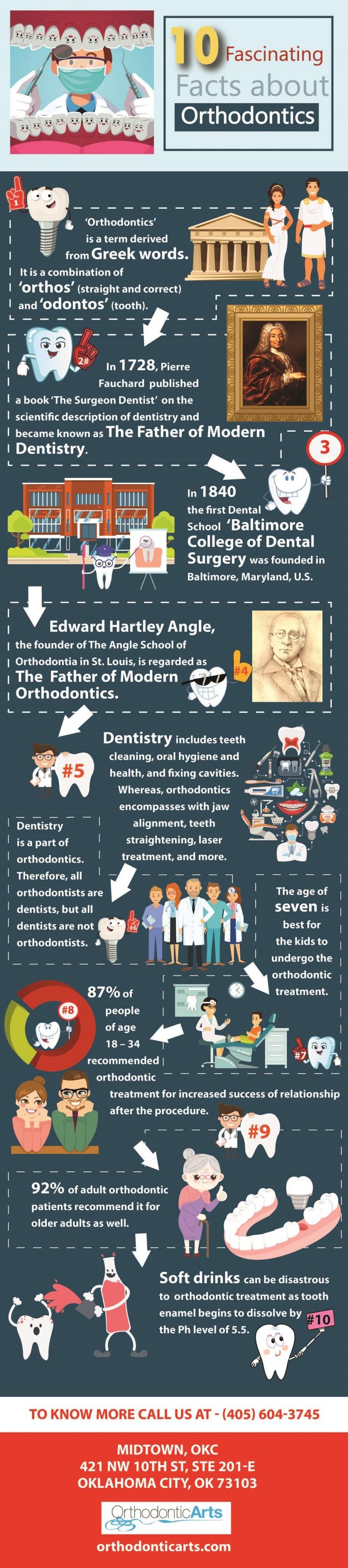 10 Fascinating Facts about Orthodontics

1

'Orthodontics' is a term derived from Greek words. It is a combination of 'orthos' (straight and correct) and 'odontos' (tooth).

2#

In 1728, Pierre Fauchard published a book 'The Surgeon Dentist' on the scientific description of dentistry and became known as The Father of Modern Dentistry.

3

In 1840 the first Dental School 'Baltimore College of Dental Surgery was founded in Baltimore, Maryland, U.S.

Edward Hartley Angle, the founder of The Angle School of Orthodontia in St. Louis, is regarded as The Father of Modern Orthodontics.

#4

#5

Dentistry includes teeth cleaning, oral hygiene and health, and fixing cavities. Whereas, orthodontics encompasses with jaw alignment, teeth straightening, laser treatment, and more.

Dentistry is a part of orthodontics. Therefore, all orthodontists are dentists, but all dentists are not orthodontists.

#6

The age of seven is best for the kids to undergo the orthodontic treatment.

#7

#8

87% of people of age 18 – 34 recommended orthodontic treatment for increased success of relationship after the procedure.

#9

92% of adult orthodontic patients recommend it for older adults as well.

Soft drinks can be disastrous to orthodontic treatment as tooth enamel begins to dissolve by the Ph level of 5.5.

#10

TO KNOW MORE CALL US AT - (405) 604-3745

MIDTOWN, OKC
421 NW 10TH ST, STE 201-E
OKLAHOMA CITY, OK 73103

OrthodonticArts

orthodonticarts.com