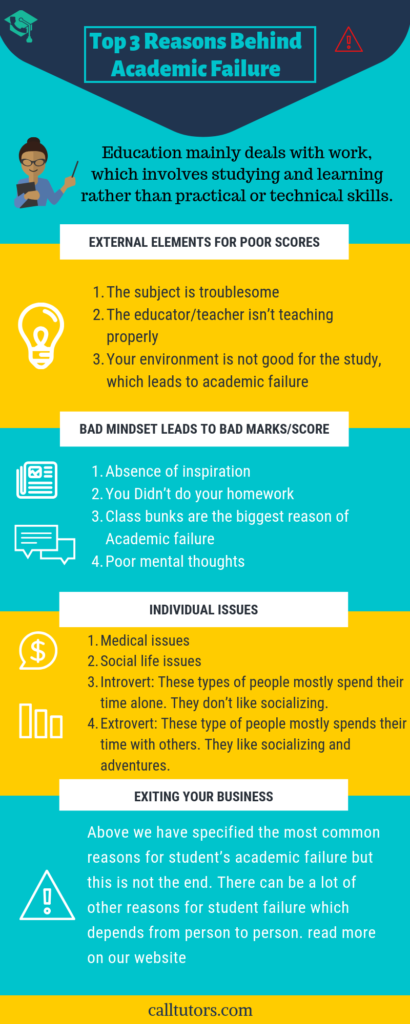 Top 3 Reasons Behind Academic Failure

Education mainly deals with work, which involves studying and learning rather than practical or technical skills.

EXTERNAL ELEMENTS FOR POOR SCORES

1. The subject is troublesome
2. The educator/teacher isn't teaching properly
3. Your environment is not good for the study, which leads to academic failure

BAD MINDSET LEADS TO BAD MARKS/SCORE

1. Absence of inspiration
2. You Didn't do your homework
3. Class bunks are the biggest reason of Academic failure
4. Poor mental thoughts

INDIVIDUAL ISSUES

1. Medical issues
2. Social life issues
3. Introvert: These types of people mostly spend their time alone. They don't like socializing.
4. Extrovert: These type of people mostly spends their time with others. They like socializing and adventures.

EXITING YOUR BUSINESS

Above we have specified the most common reasons for student's academic failure but this is not the end. There can be a lot of other reasons for student failure which depends from person to person. read more on our website

calltutors.com