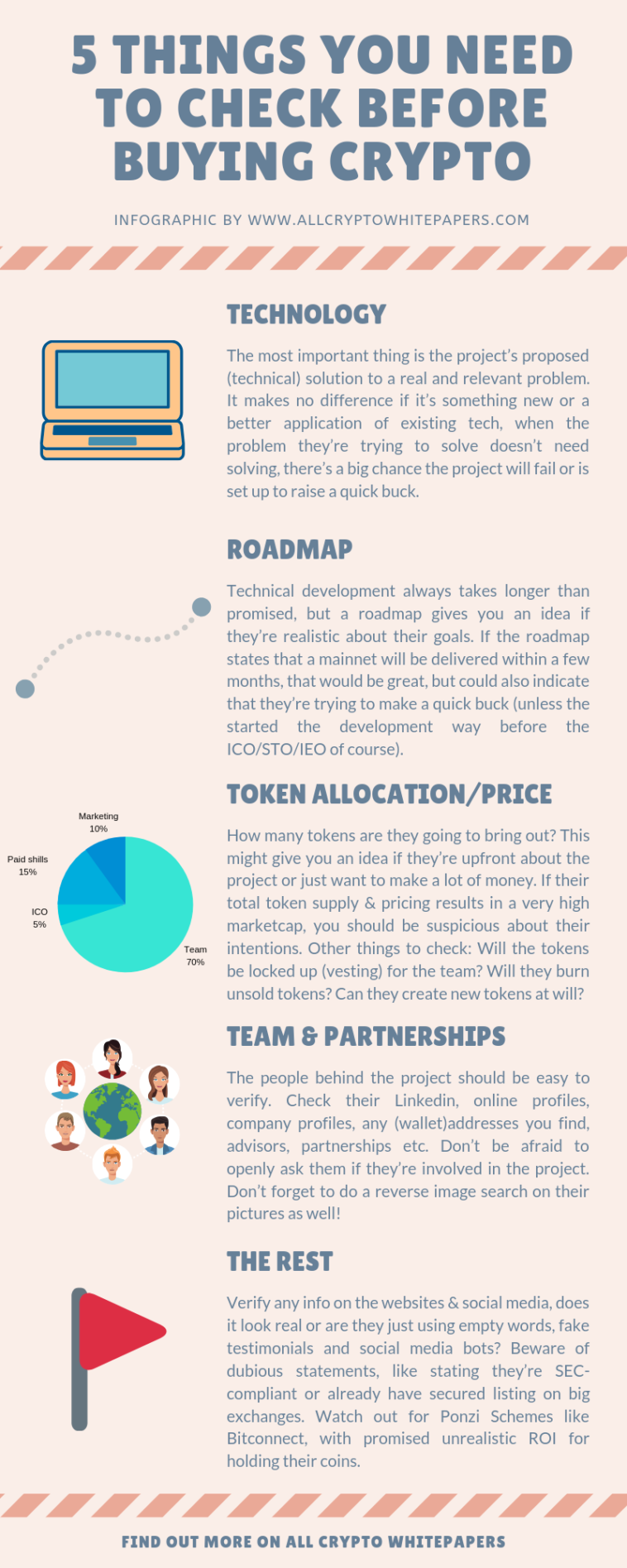 5 THINGS YOU NEED TO CHECK BEFORE BUYING CRYPTO

INFOGRAPHIC BY WWW.ALLCRYPTOWHITEPAPERS.COM

TECHNOLOGY

The most important thing is the project's proposed (technical) solution to a real and relevant problem. It makes no difference if it's something new or a better application of existing tech, when the problem they're trying to solve doesn't need solving, there's a big chance the project will fail or is set up to raise a quick buck.

ROADMAP

Technical development always takes longer than promised, but a roadmap gives you an idea if they're realistic about their goals. If the roadmap states that a mainnet will be delivered within a few months, that would be great, but could also indicate that they're trying to make a quick buck (unless the started the development way before the ICO/STO/IEO of course).

TOKEN ALLOCATION/PRICE

Marketing 10%
Paid shills 15%
ICO 5%
Team 70%

How many tokens are they going to bring out? This might give you an idea if they're upfront about the project or just want to make a lot of money. If their total token supply & pricing results in a very high marketcap, you should be suspicious about their intentions. Other things to check: Will the tokens be locked up (vesting) for the team? Will they burn unsold tokens? Can they create new tokens at will?

TEAM & PARTNERSHIPS

The people behind the project should be easy to verify. Check their Linkedin, online profiles, company profiles, any (wallet)addresses you find, advisors, partnerships etc. Don't be afraid to openly ask them if they're involved in the project. Don't forget to do a reverse image search on their pictures as well!

THE REST

Verify any info on the websites & social media, does it look real or are they just using empty words, fake testimonials and social media bots? Beware of dubious statements, like stating they're SEC-compliant or already have secured listing on big exchanges. Watch out for Ponzi Schemes like Bitconnect, with promised unrealistic ROI for holding their coins.

FIND OUT MORE ON ALL CRYPTO WHITEPAPERS