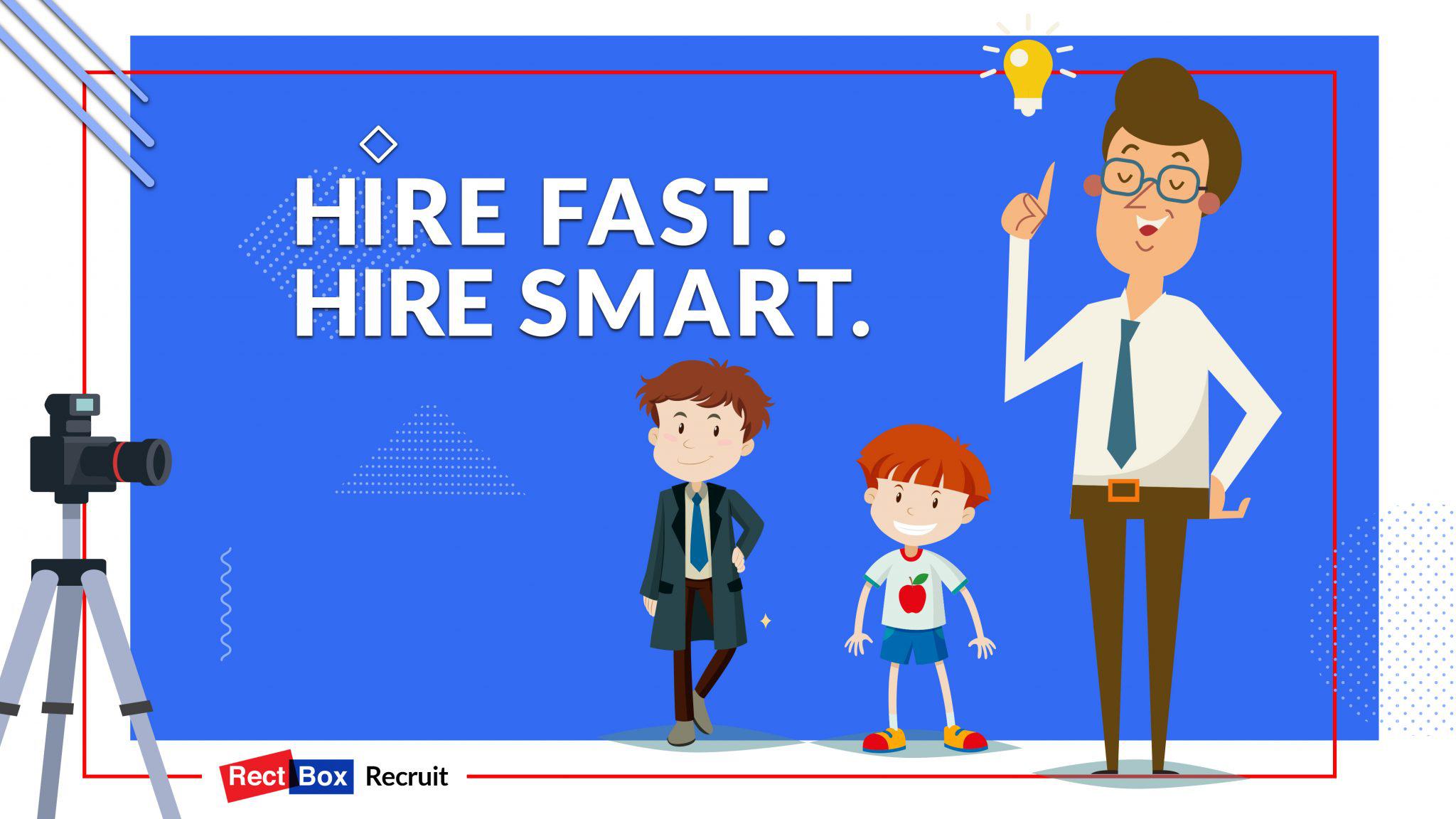 HIRE FAST.
HIRE SMART.

Rect Box Recruit