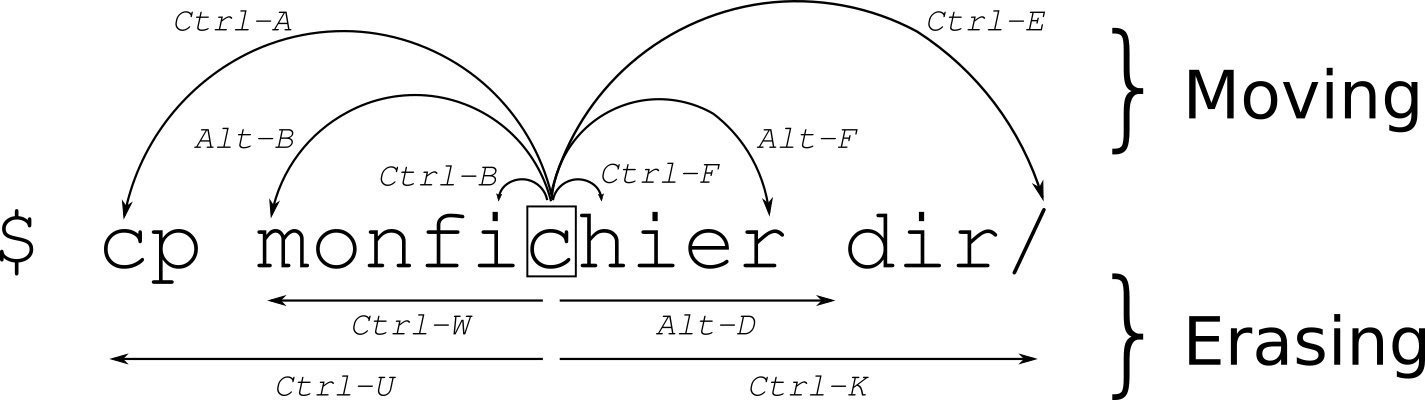 Ctrl-A
Ctrl-E
Alt-B
Alt-F
Ctrl-B
Ctrl-F
Moving

$ cp monfichier dir/

Ctrl-W
Alt-D
Ctrl-U
Ctrl-K
Erasing