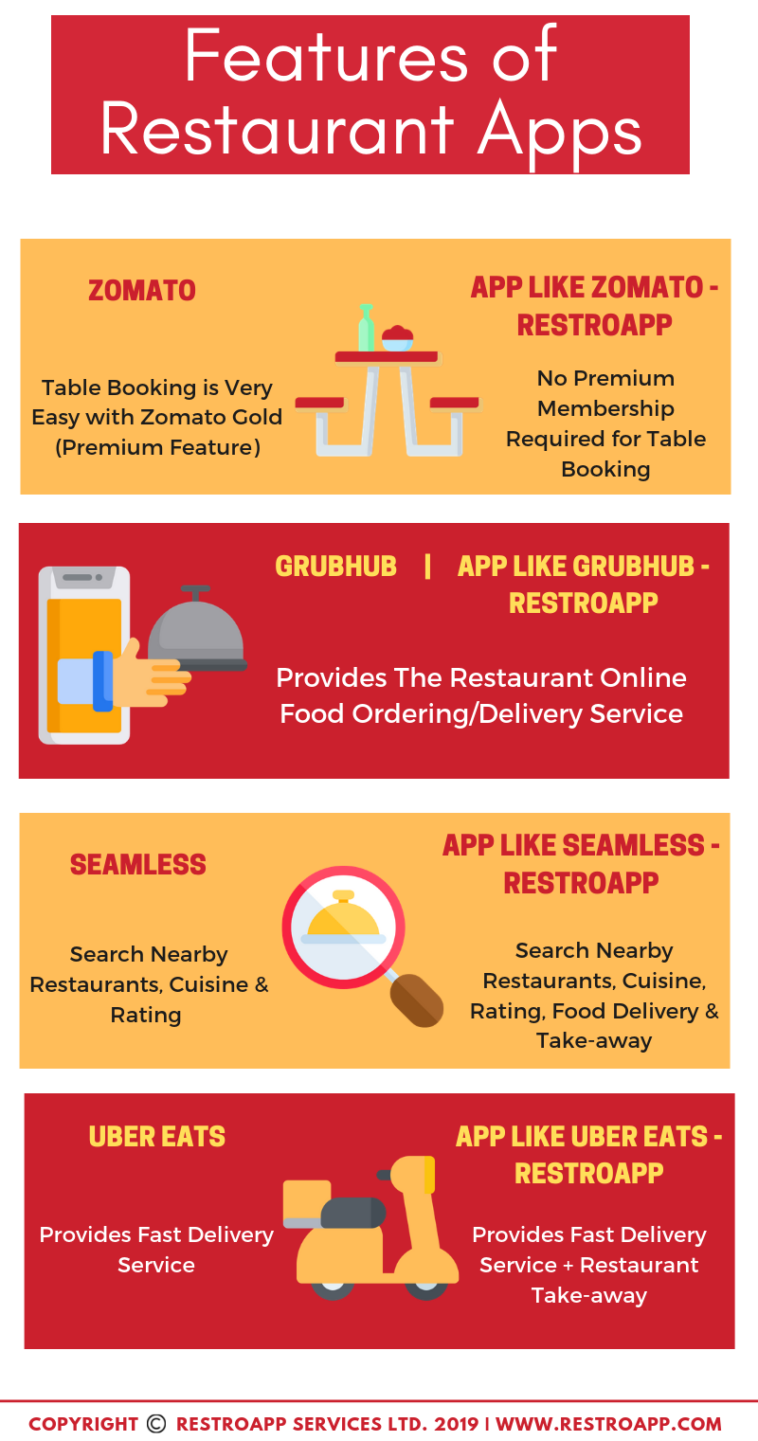 Features of Restaurant Apps

ZOMATO

Table Booking is Very Easy with Zomato Gold (Premium Feature)

APP LIKE ZOMATO - RESTROAPP

No Premium Membership Required for Table Booking

GRUBHUB | APP LIKE GRUBHUB - RESTROAPP

Provides The Restaurant Online Food Ordering/Delivery Service

SEAMLESS

Search Nearby Restaurants, Cuisine & Rating

APP LIKE SEAMLESS - RESTROAPP

Search Nearby Restaurants, Cuisine, Rating, Food Delivery & Take-away

UBER EATS

Provides Fast Delivery Service

APP LIKE UBER EATS - RESTROAPP

Provides Fast Delivery Service + Restaurant Take-away

COPYRIGHT © RESTROAPP SERVICES LTD. 2019 | WWW.RESTROAPP.COM