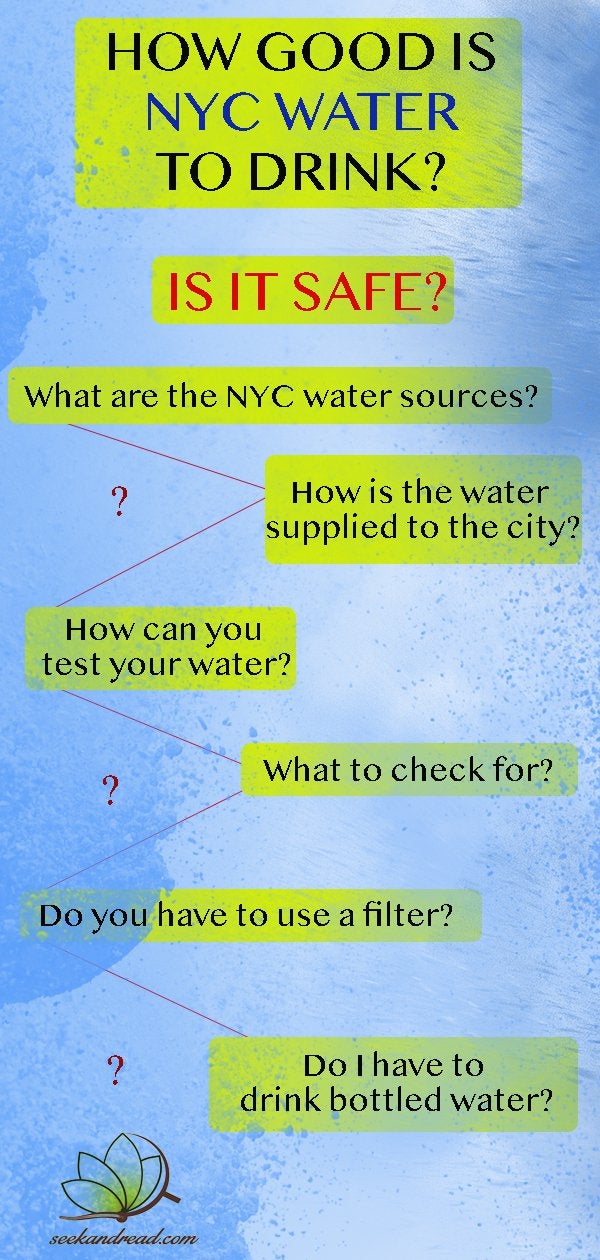 HOW GOOD IS NYC WATER TO DRINK?

IS IT SAFE?

What are the NYC water sources?

?

How is the water supplied to the city?

How can you test your water?

?

What to check for?

Do you have to use a filter?

?

Do I have to drink bottled water?

seekandread.com