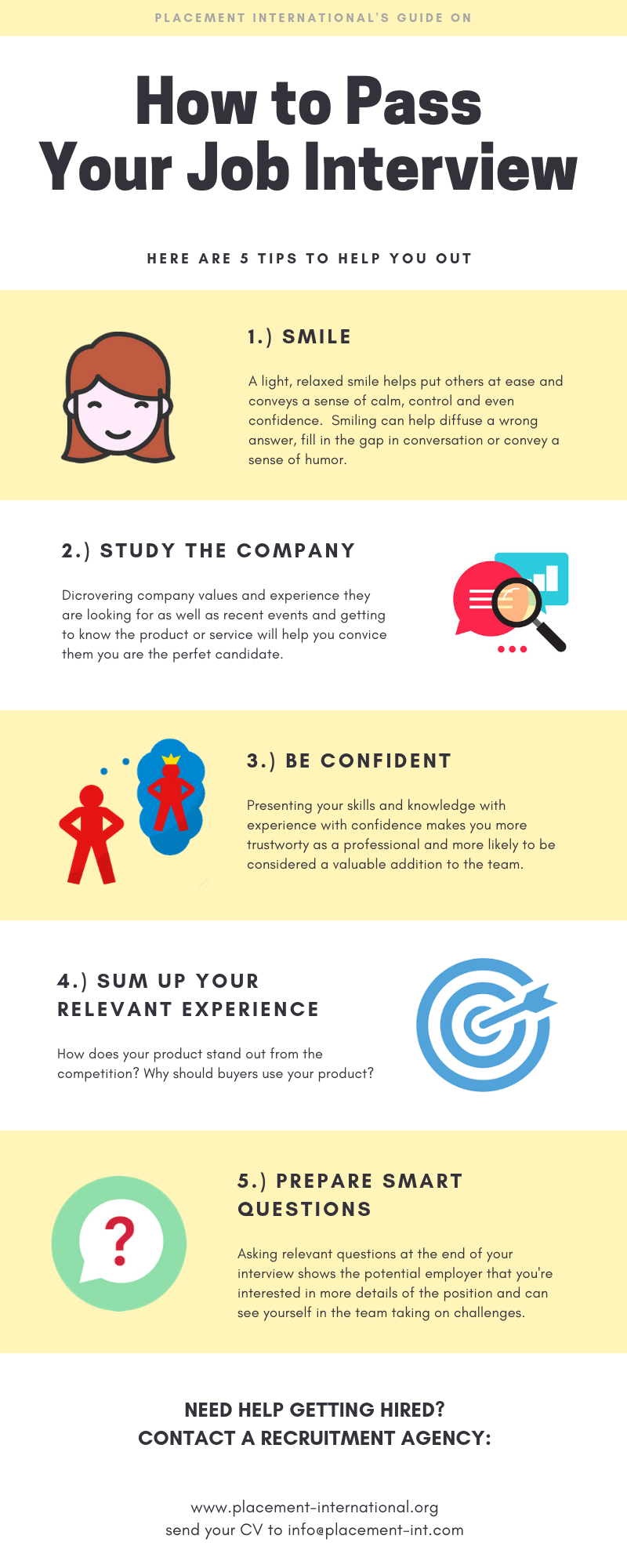 PLACEMENT INTERNATIONAL'S GUIDE ON

How to Pass Your Job Interview

HERE ARE 5 TIPS TO HELP YOU OUT

1.) SMILE

A light, relaxed smile helps put others at ease and conveys a sense of calm, control and even confidence. Smiling can help diffuse a wrong answer, fill in the gap in conversation or convey a sense of humor.

2.) STUDY THE COMPANY

Dicrovering company values and experience they are looking for as well as recent events and getting to know the product or service will help you convice them you are the perfet candidate.

3.) BE CONFIDENT

Presenting your skills and knowledge with experience with confidence makes you more trustworty as a professional and more likely to be considered a valuable addition to the team.

4.) SUM UP YOUR RELEVANT EXPERIENCE

How does your product stand out from the competition? Why should buyers use your product?

5.) PREPARE SMART QUESTIONS

Asking relevant questions at the end of your interview shows the potential employer that you're interested in more details of the position and can see yourself in the team taking on challenges.

NEED HELP GETTING HIRED?
CONTACT A RECRUITMENT AGENCY:

www.placement-international.org
send your CV to info@placement-int.com