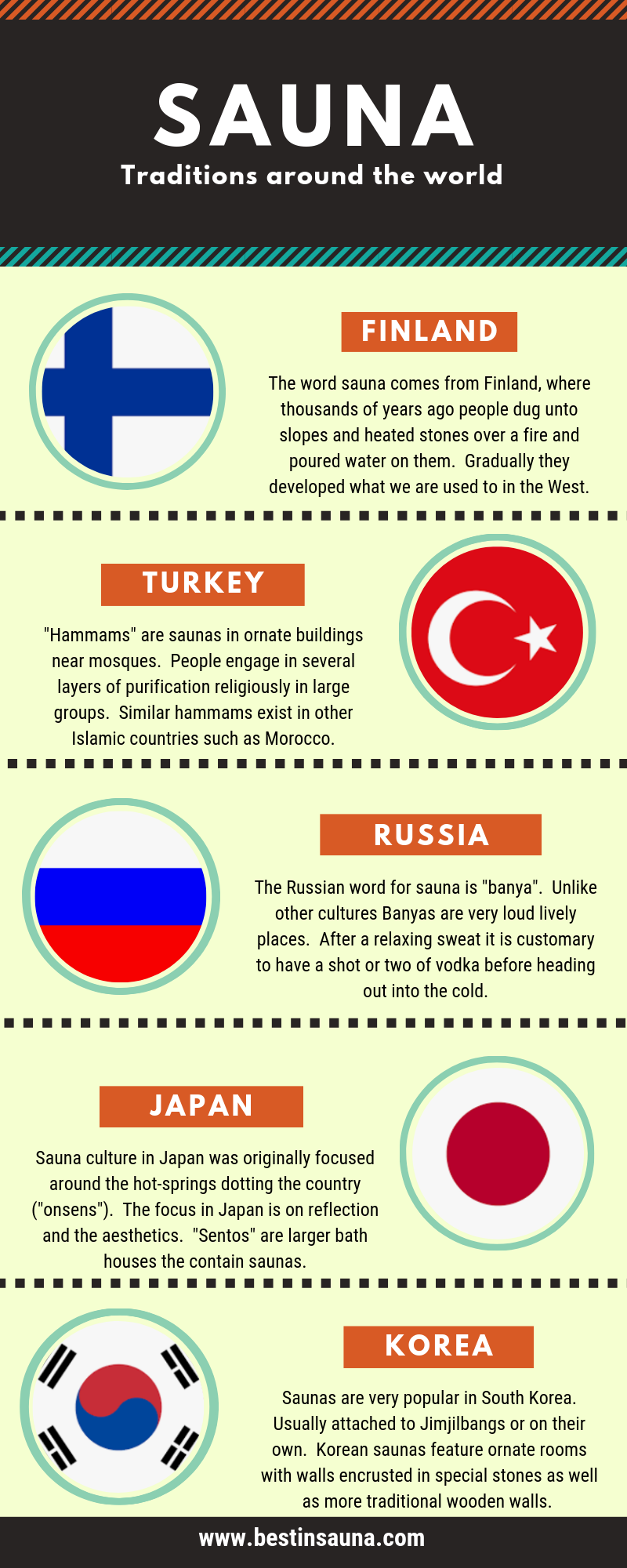 SAUNA
Traditions around the world

FINLAND

The word sauna comes from Finland, where thousands of years ago people dug unto slopes and heated stones over a fire and poured water on them. Gradually they developed what we are used to in the West.

TURKEY

"Hammams" are saunas in ornate buildings near mosques. People engage in several layers of purification religiously in large groups. Similar hammams exist in other Islamic countries such as Morocco.

RUSSIA

The Russian word for sauna is "banya". Unlike other cultures Banyas are very loud lively places. After a relaxing sweat it is customary to have a shot or two of vodka before heading out into the cold.

JAPAN

Sauna culture in Japan was originally focused around the hot-springs dotting the country ("onsens"). The focus in Japan is on reflection and the aesthetics. "Sentos" are larger bath houses the contain saunas.

KOREA

Saunas are very popular in South Korea. Usually attached to Jimjilbangs or on their own. Korean saunas feature ornate rooms with walls encrusted in special stones as well as more traditional wooden walls.

www.bestinsauna.com