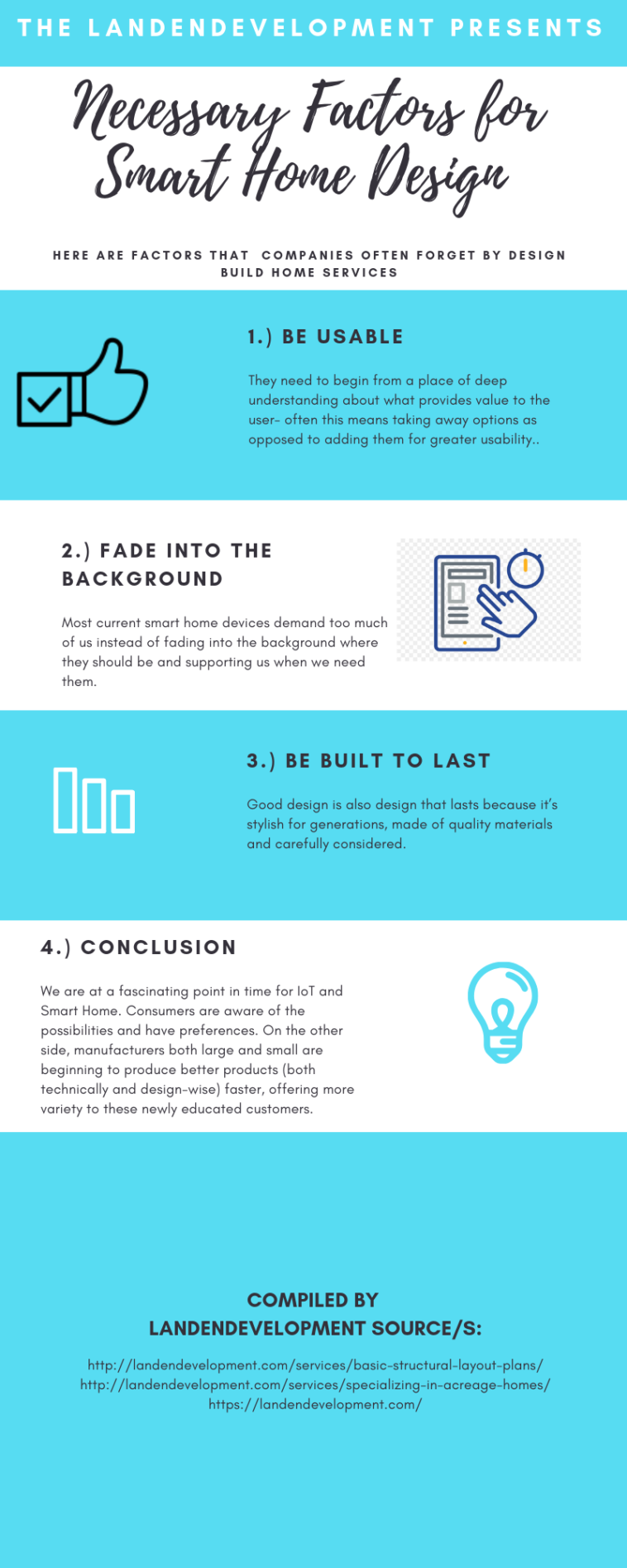 THE LANDENDEVELOPMENT PRESENTS

Necessary Factors for Smart Home Design

HERE ARE FACTORS THAT COMPANIES OFTEN FORGET BY DESIGN BUILD HOME SERVICES

1.) BE USABLE

They need to begin from a place of deep understanding about what provides value to the user- often this means taking away options as opposed to adding them for greater usability..

2.) FADE INTO THE BACKGROUND

Most current smart home devices demand too much of us instead of fading into the background where they should be and supporting us when we need them.

3.) BE BUILT TO LAST

Good design is also design that lasts because it's stylish for generations, made of quality materials and carefully considered.

4.) CONCLUSION

We are at a fascinating point in time for IoT and Smart Home. Consumers are aware of the possibilities and have preferences. On the other side, manufacturers both large and small are beginning to produce better products (both technically and design-wise) faster, offering more variety to these newly educated customers.

COMPILED BY LANDENDEVELOPMENT SOURCE/S:

http://landendevelopment.com/services/basic-structural-layout-plans/
http://landendevelopment.com/services/specializing-in-acreage-homes/
https://landendevelopment.com/