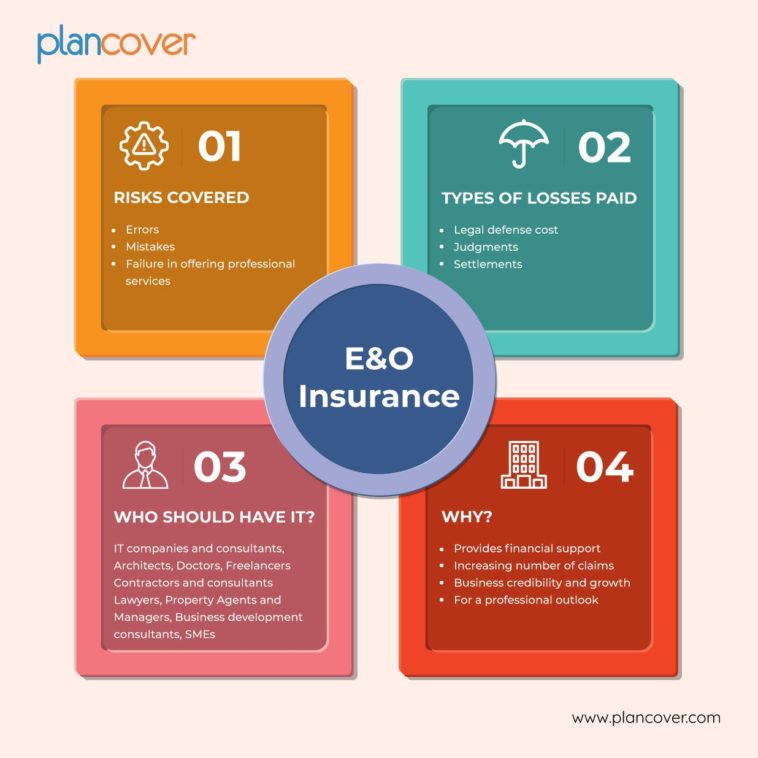 plancover

01

RISKS COVERED

- Errors
- Mistakes
- Failure in offering professional services

02

TYPES OF LOSSES PAID

- Legal defense cost
- Judgments
- Settlements

E&O Insurance

03

WHO SHOULD HAVE IT?

IT companies and consultants, Architects, Doctors, Freelancers Contractors and consultants Lawyers, Property Agents and Managers, Business development consultants, SMEs

04

WHY?

- Provides financial support
- Increasing number of claims
- Business credibility and growth
- For a professional outlook

www.plancover.com