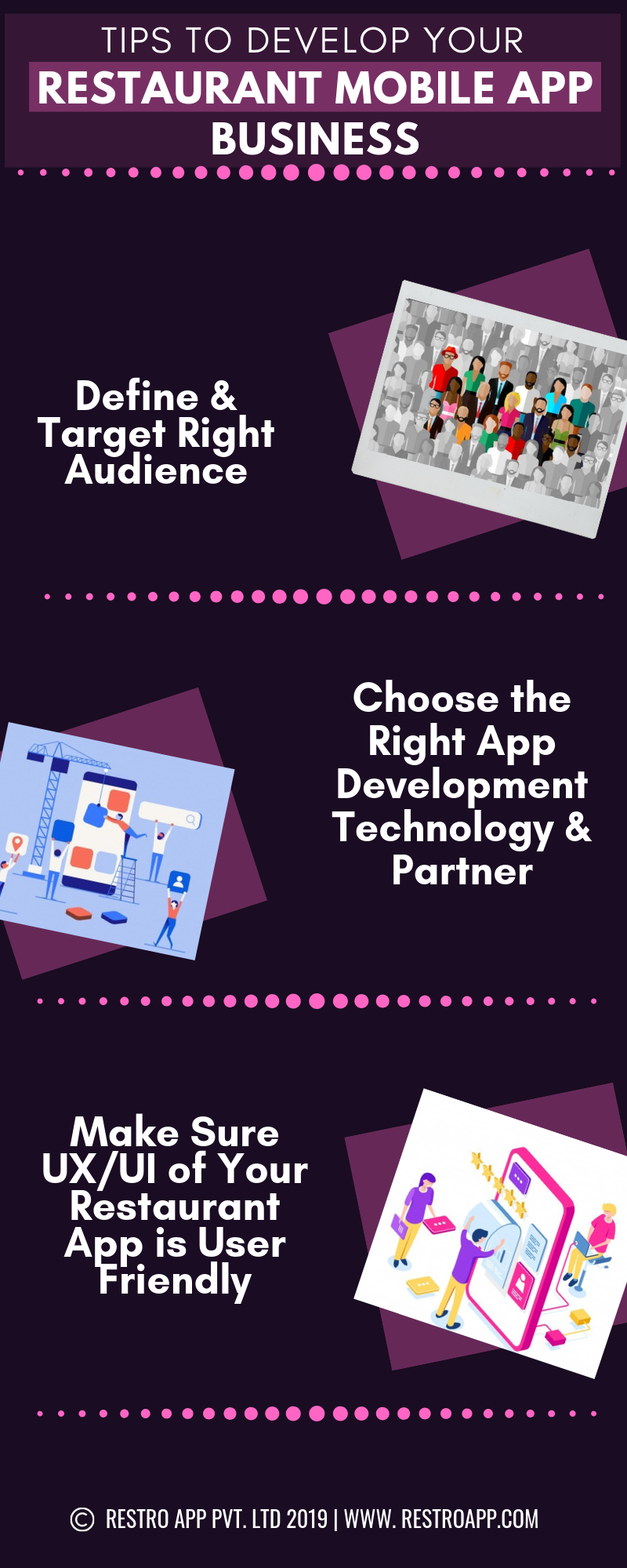 TIPS TO DEVELOP YOUR
RESTAURANT MOBILE APP BUSINESS

Define & Target Right Audience

Choose the Right App Development Technology & Partner

Make Sure UX/UI of Your Restaurant App is User Friendly

© RESTRO APP PVT. LTD 2019 | WWW. RESTROAPP.COM