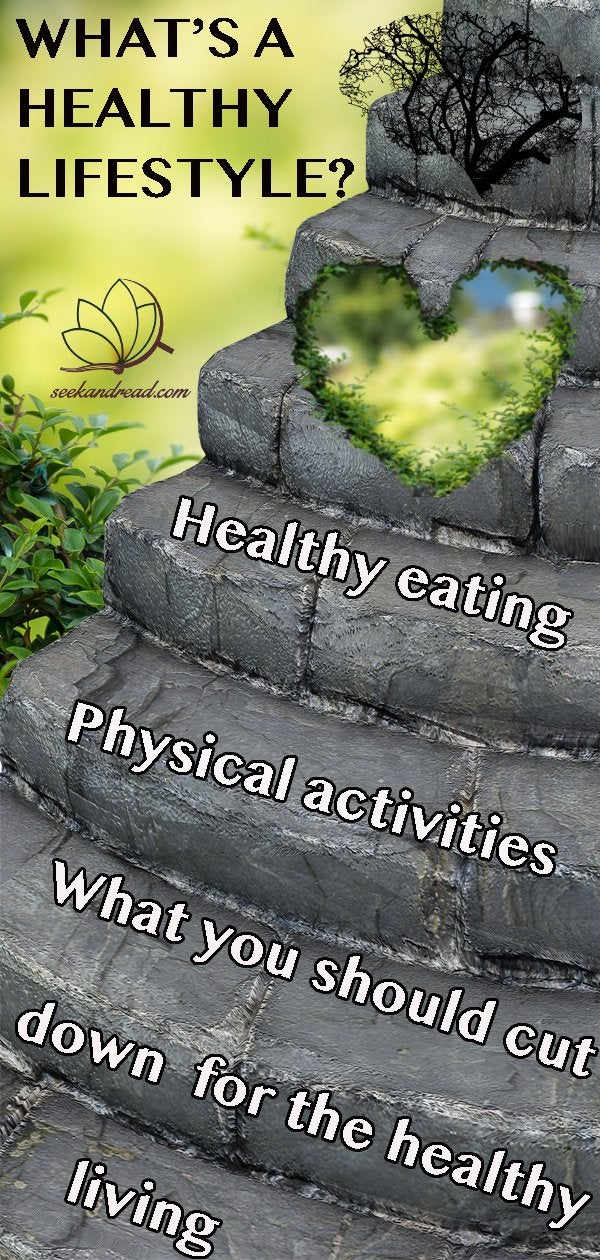 WHAT'S A HEALTHY LIFESTYLE?

seekandread.com

Healthy eating

Physical activities

What you should cut down for the healthy living