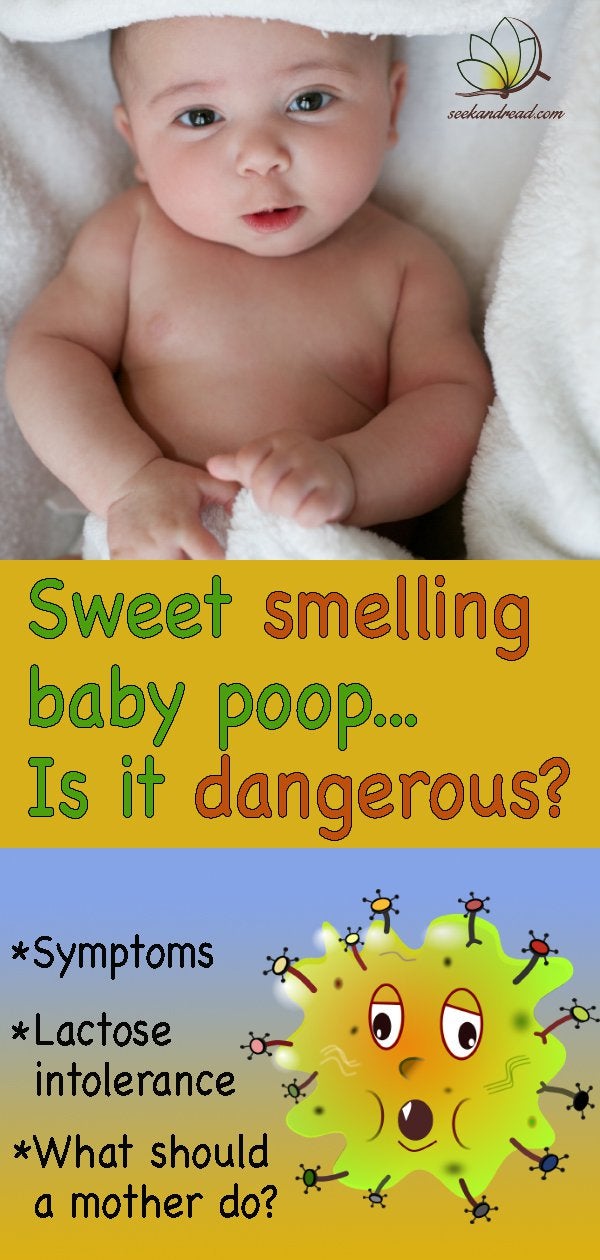 seekandread.com

Sweet smelling baby poop... Is it dangerous?

*Symptoms

*Lactose intolerance

*What should a mother do?