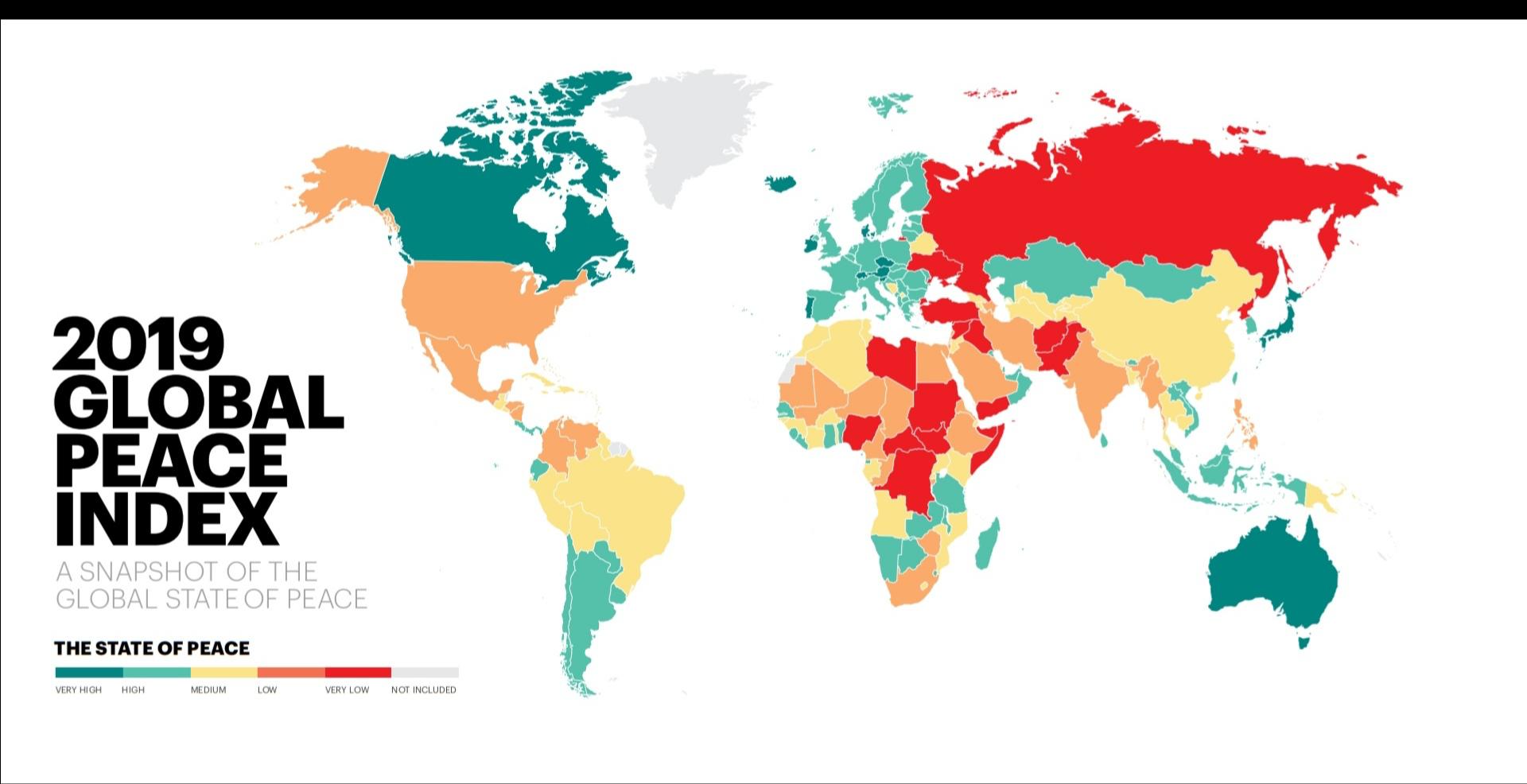 2019 GLOBAL PEACE INDEX

A SNAPSHOT OF THE GLOBAL STATE OF PEACE

THE STATE OF PEACE

VERY HIGH HIGH MEDIUM LOW VERY LOW NOT INCLUDED