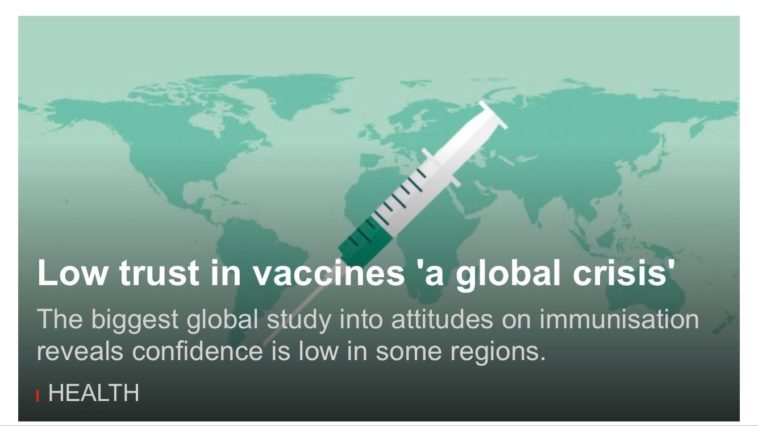 Low trust in vaccines 'a global crisis'

The biggest global study into attitudes on immunisation reveals confidence is low in some regions.

HEALTH