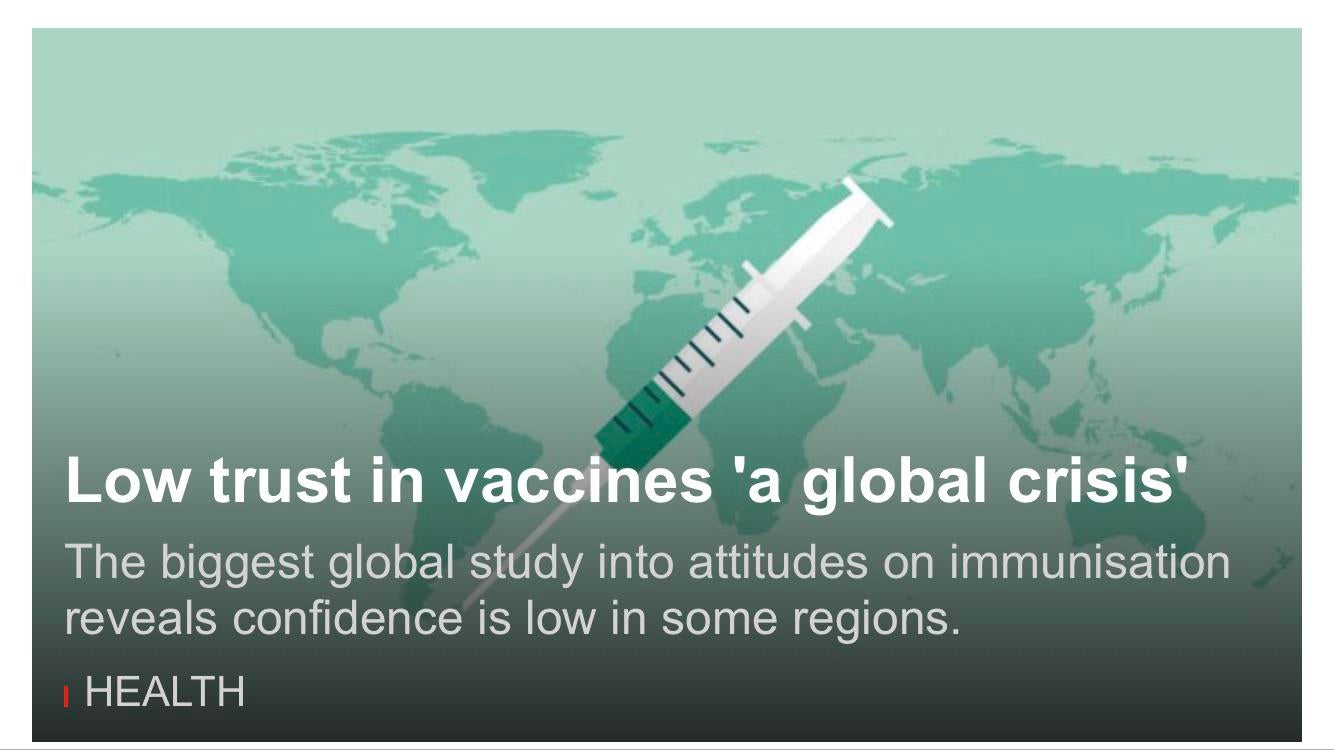 Low trust in vaccines 'a global crisis'

The biggest global study into attitudes on immunisation reveals confidence is low in some regions.

HEALTH