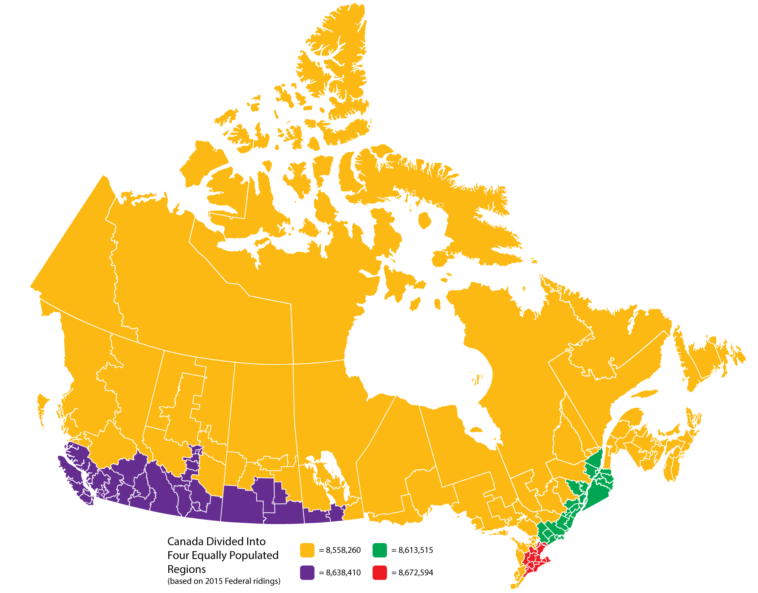 Canada Divided Into Four Equally Populated Regions
(based on 2015 Federal ridings)

= 8,558,260
= 8,613,515
= 8,638,410
= 8,672,594