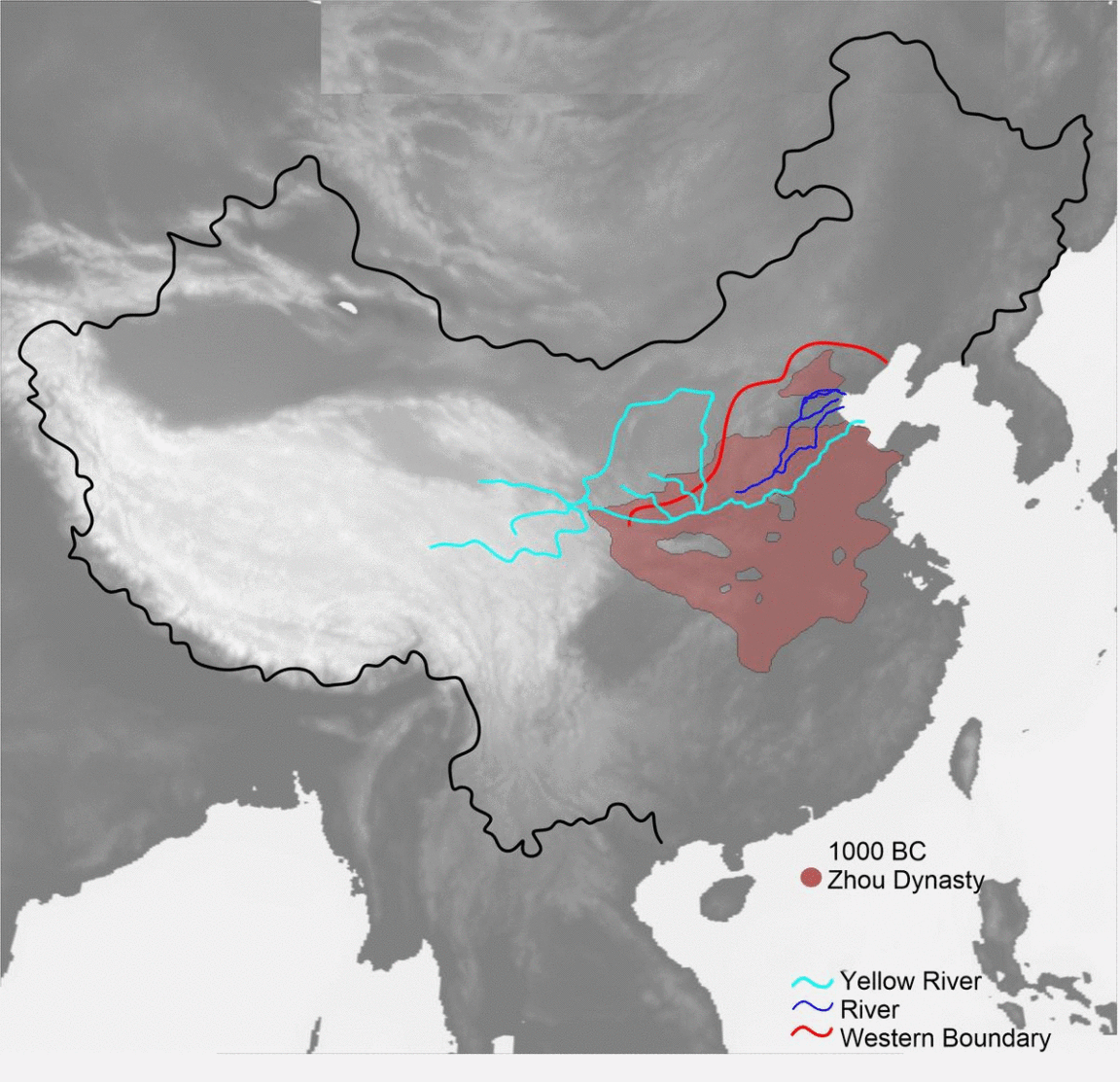 1000 BC
Zhou Dynasty

Yellow River
River
Western Boundary