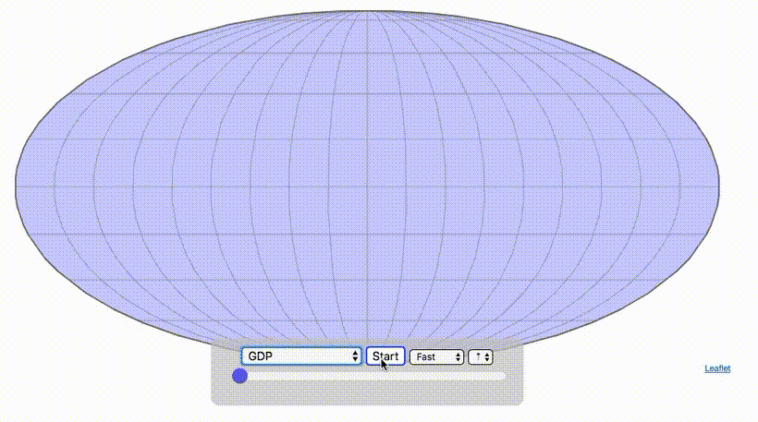 GDP
Start
Fast
↑
Leaflet