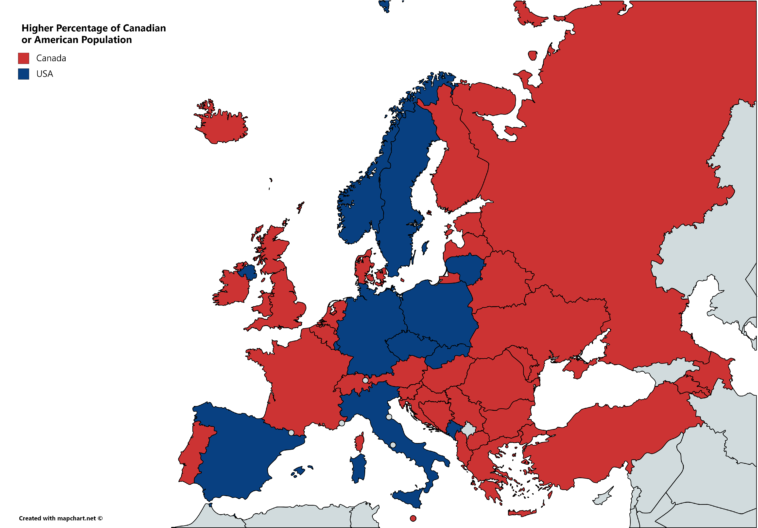 Higher Percentage of Canadian or American Population

Canada

USA

Created with mapchart.net ©