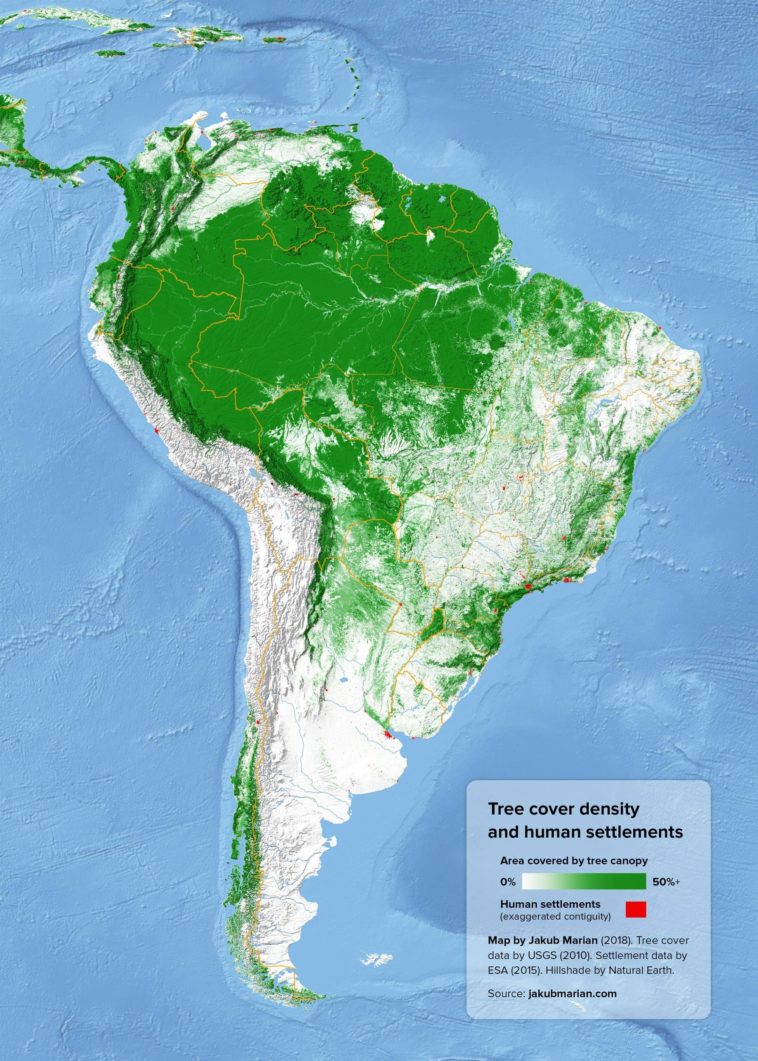 Tree cover density and human settlements

Area covered by tree canopy

0%

50%+

Human settlements
(exaggerated contiguity)

Map by Jakub Marian (2018). Tree cover data by USGS (2010). Settlement data by ESA (2015). Hillshade by Natural Earth.

Source: jakubmarian.com