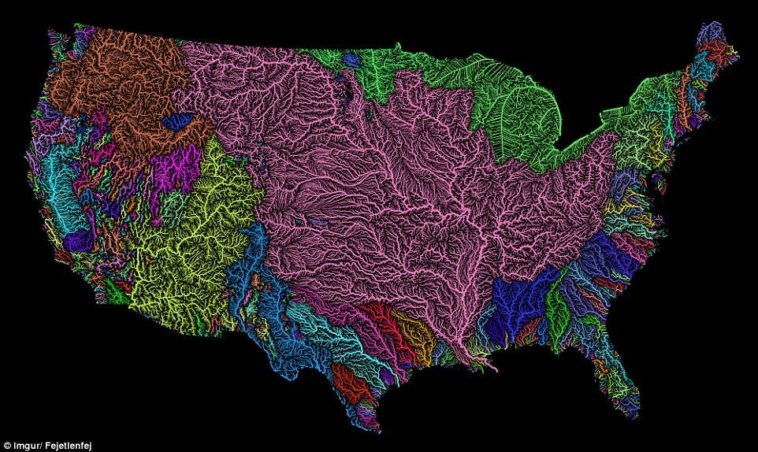 © Imgur/ Fejetlenfej