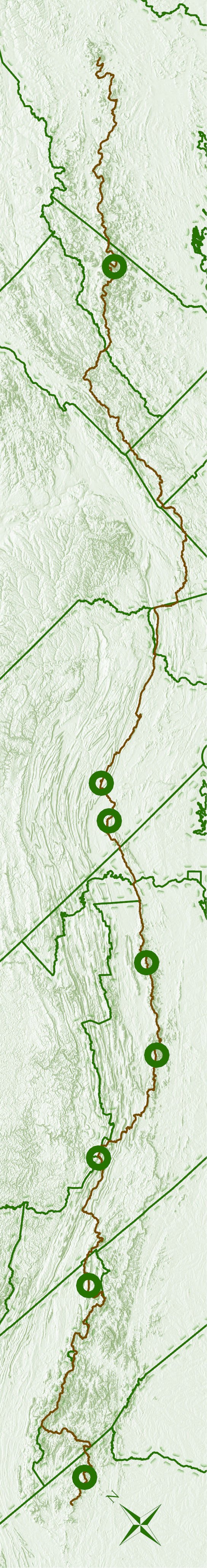 N