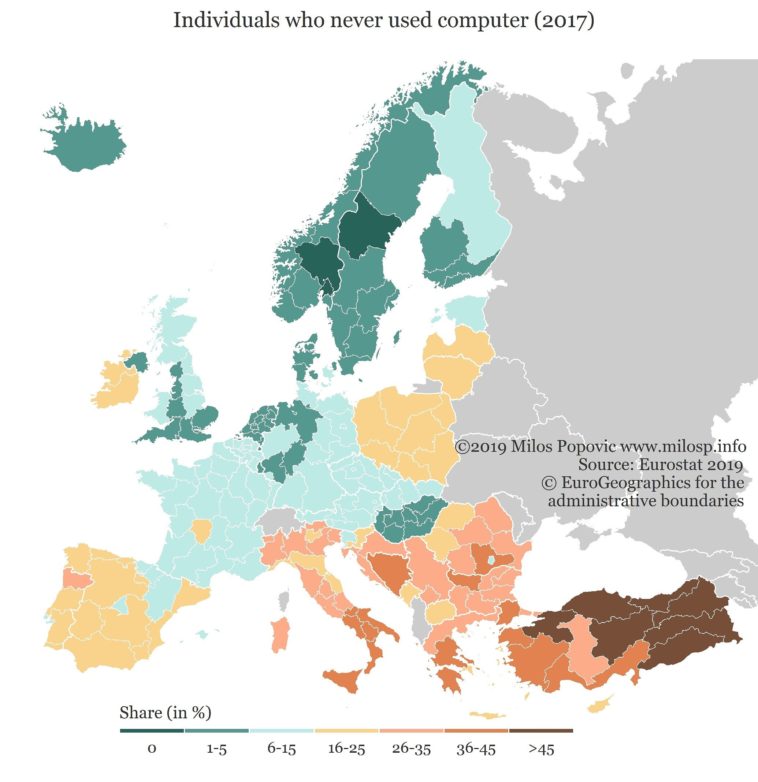 Individuals who never used computer (2017)

©2019 Milos Popovic www.milosp.info
Source: Eurostat 2019
© EuroGeographics for the administrative boundaries

Share (in %)

0
1-5
6-15
16-25
26-35
36-45
>45