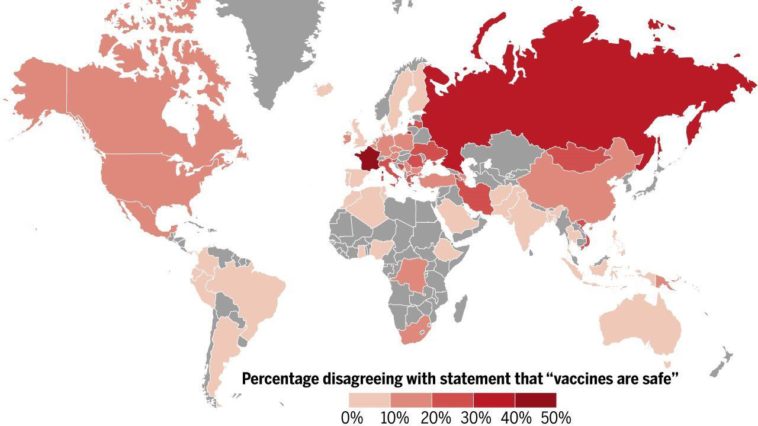 Percentage disagreeing with statement that "vaccines are safe"

0% 10% 20% 30% 40% 50%