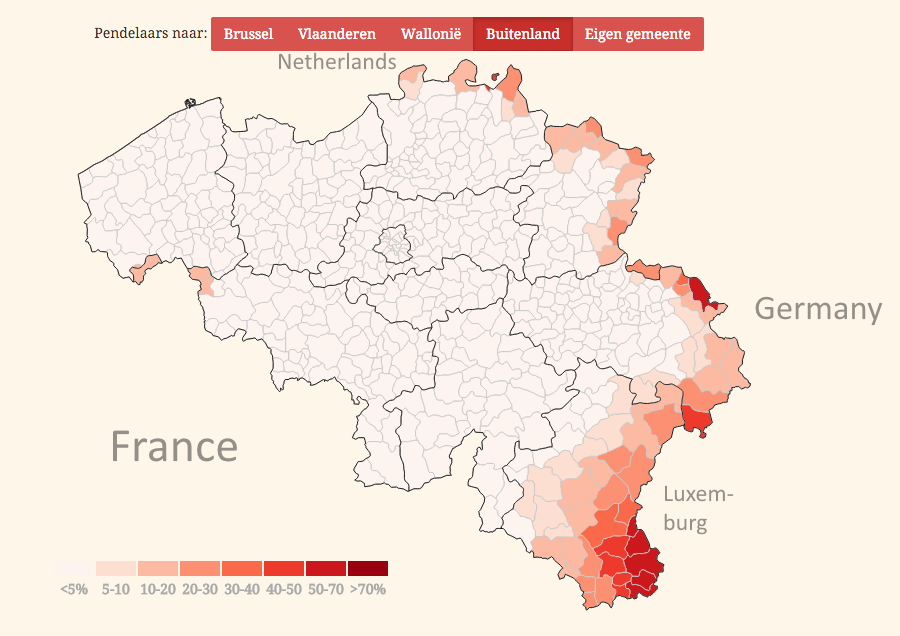 Pendelaars naar: Brussel Vlaanderen Wallonië Buitenland Eigen gemeente

Netherlands

Germany

France

Luxemburg

<5% 5-10 10-20 20-30 30-40 40-50 50-70 >70%