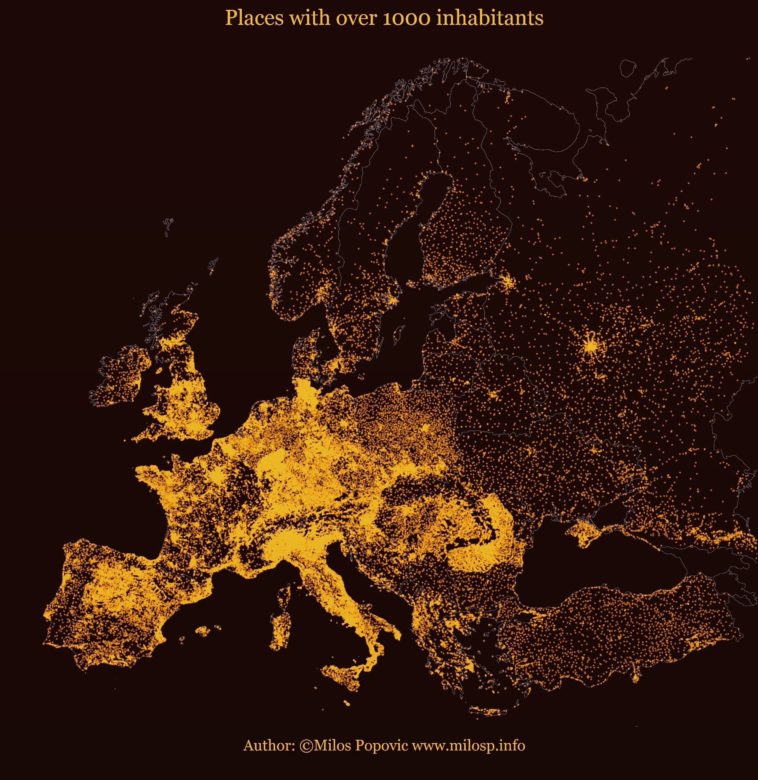 Places with over 1000 inhabitants

Author: ©Milos Popovic www.milosp.info