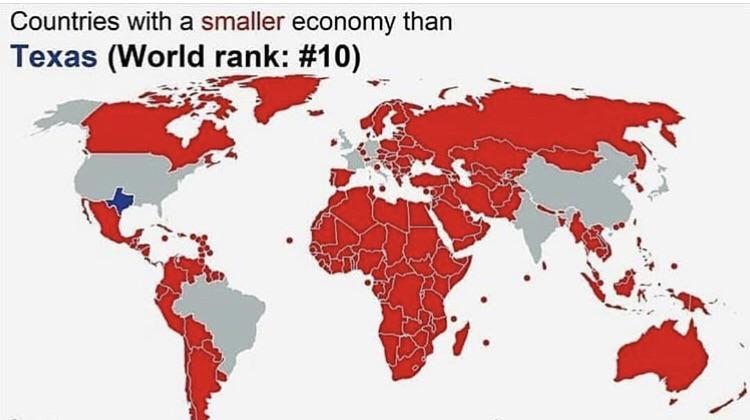 Countries with a smaller economy than
Texas (World rank: #10)