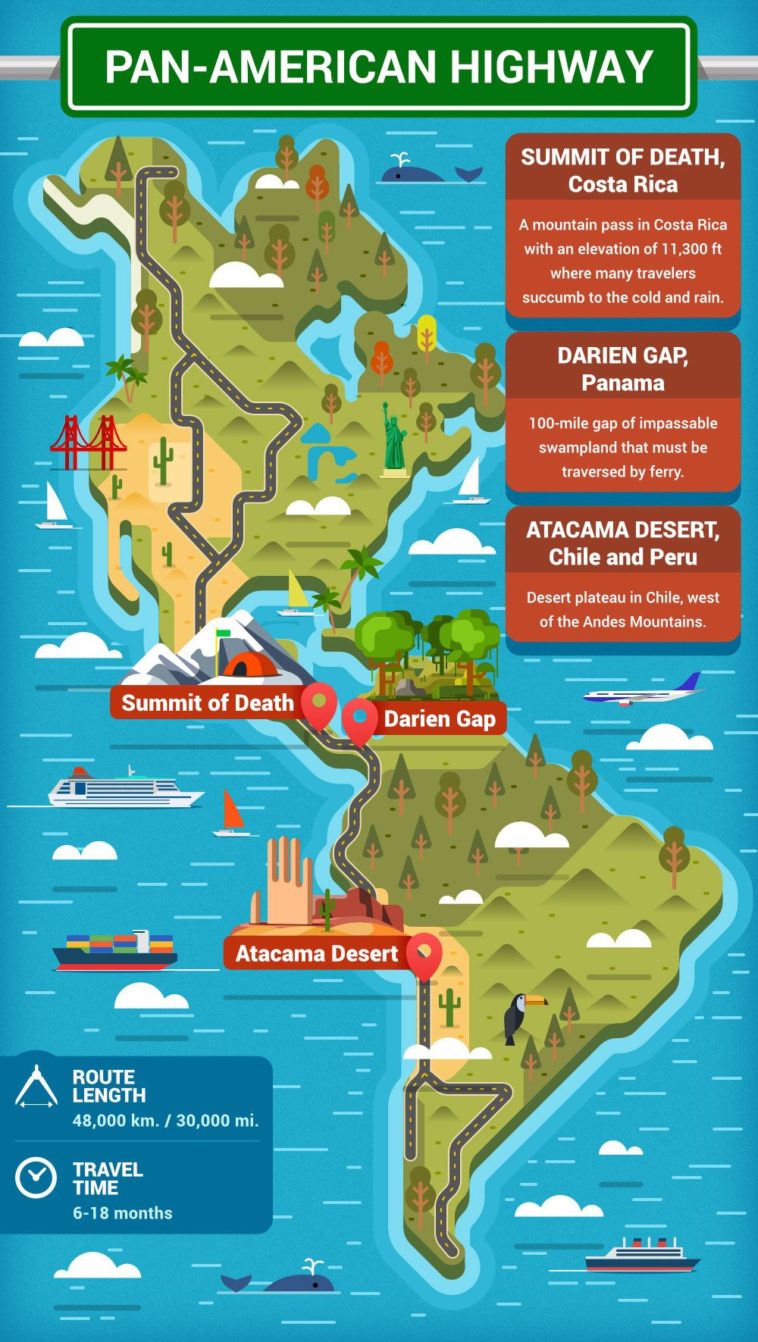 PAN-AMERICAN HIGHWAY

SUMMIT OF DEATH, Costa Rica

A mountain pass in Costa Rica with an elevation of 11,300 ft where many travelers succumb to the cold and rain.

DARIEN GAP, Panama

100-mile gap of impassable swampland that must be traversed by ferry.

ATACAMA DESERT, Chile and Peru

Desert plateau in Chile, west of the Andes Mountains.

Summit of Death

Darien Gap

Atacama Desert

ROUTE LENGTH
48,000 km. / 30,000 mi.

TRAVEL TIME
6-18 months