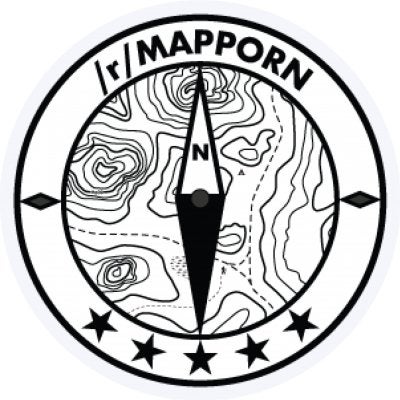 /r/MAPPORN

N