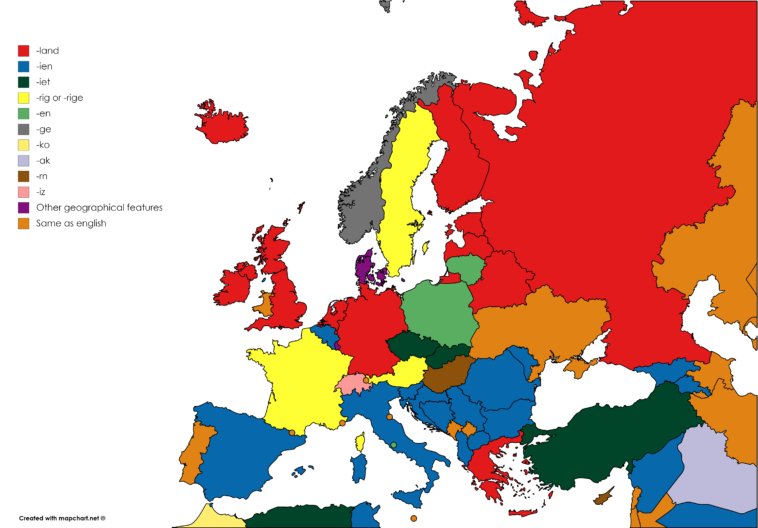 -land
-ien
-iet
-rig or -rige
-en
-ge
-ko
-ak
-rn
-iz
Other geographical features
Same as english

Created with mapchart.net ©