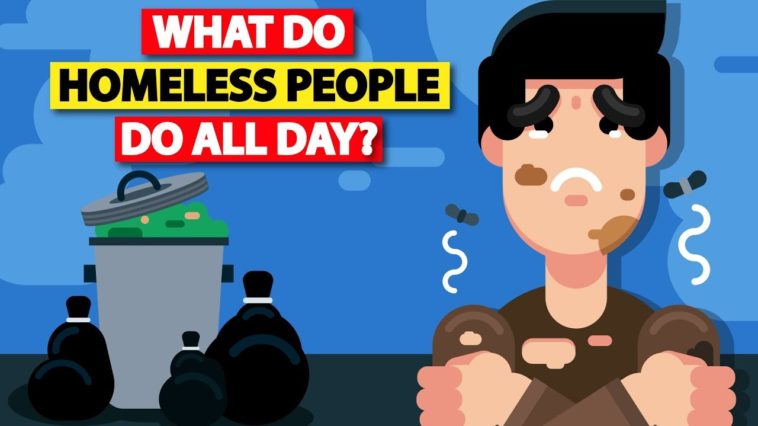 WHAT DO
HOMELESS PEOPLE
DO ALL DAY?