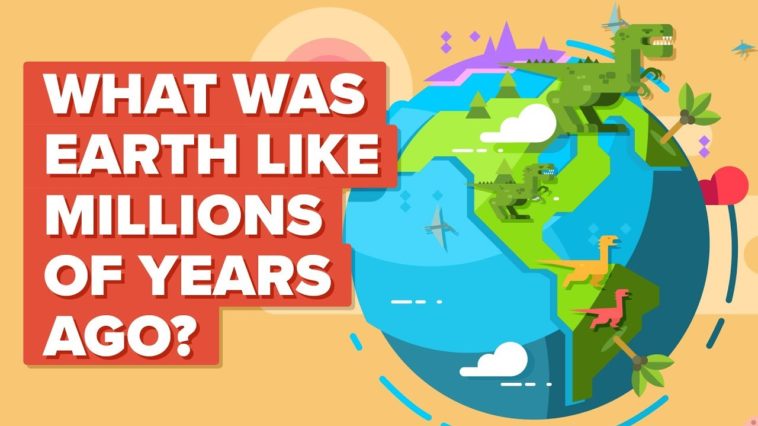 WHAT WAS EARTH LIKE MILLIONS OF YEARS AGO?