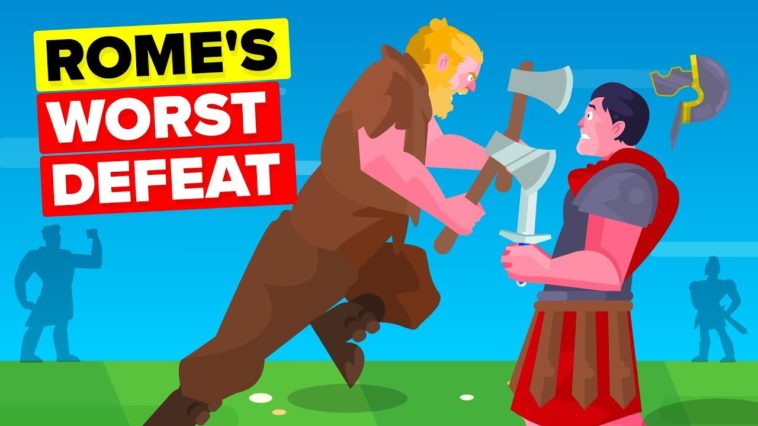 ROME'S
WORST
DEFEAT