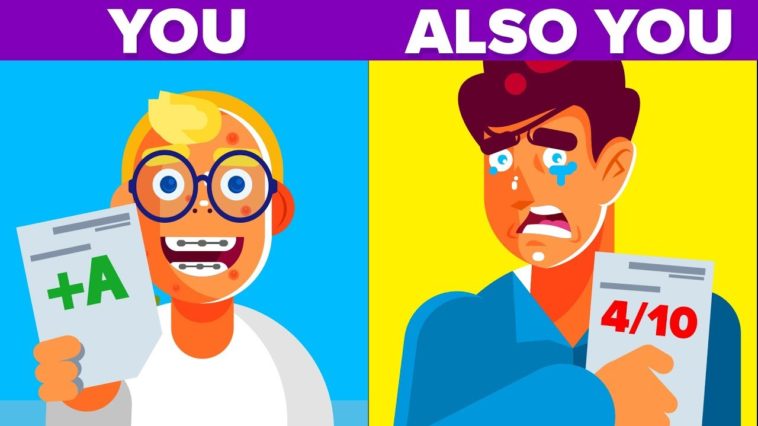 YOU

ALSO YOU

+A

4/10