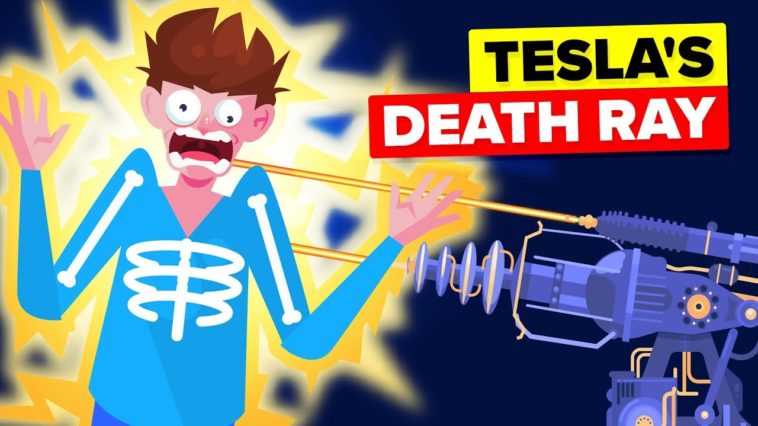 TESLA'S
DEATH RAY