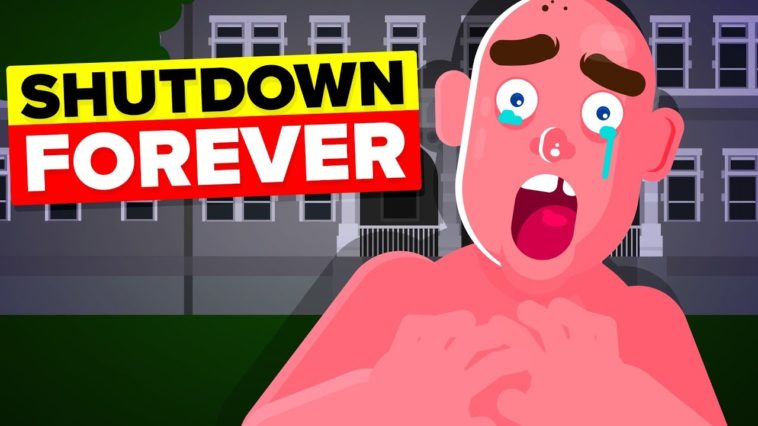 SHUTDOWN
FOREVER