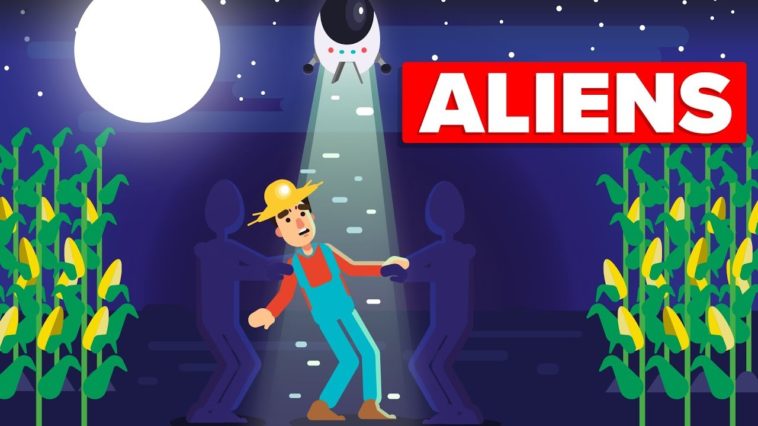 ALIENS