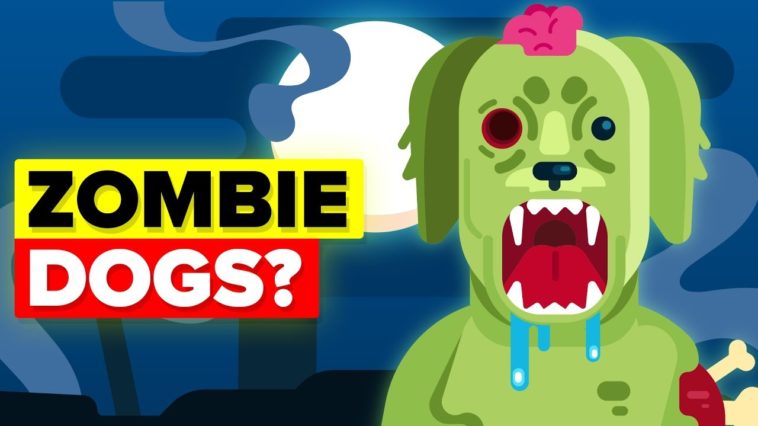 ZOMBIE
DOGS?