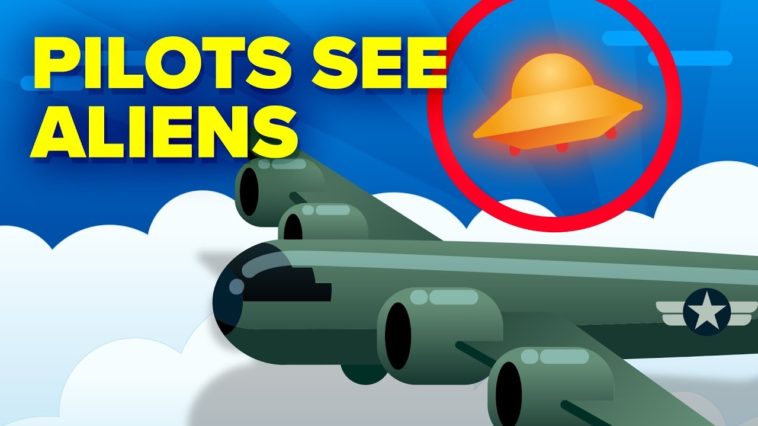 PILOTS SEE
ALIENS