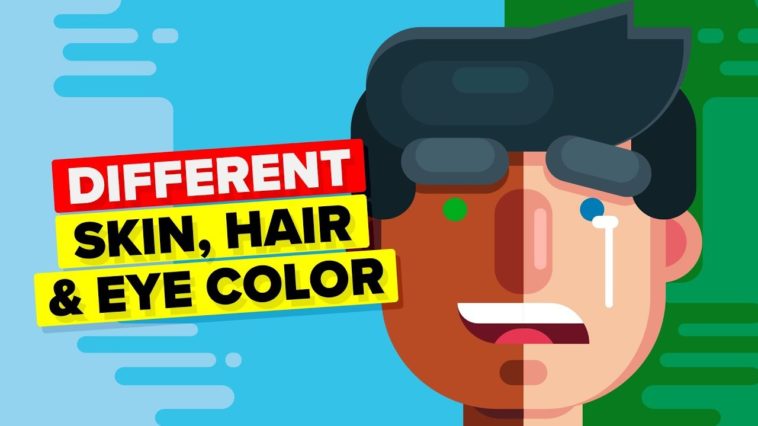 DIFFERENT
SKIN, HAIR
& EYE COLOR