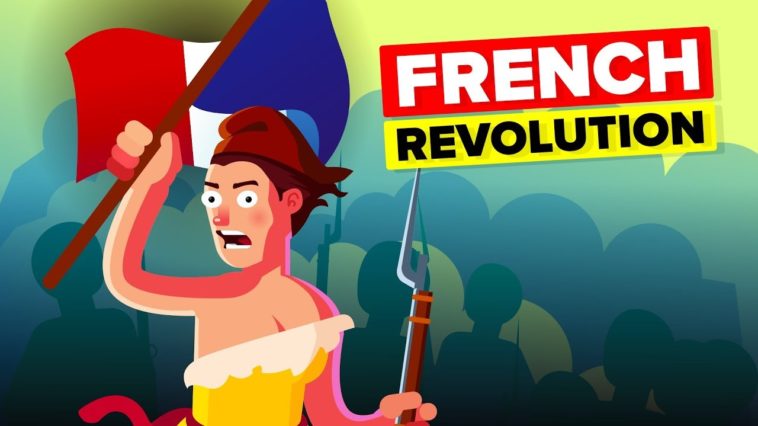 FRENCH
REVOLUTION