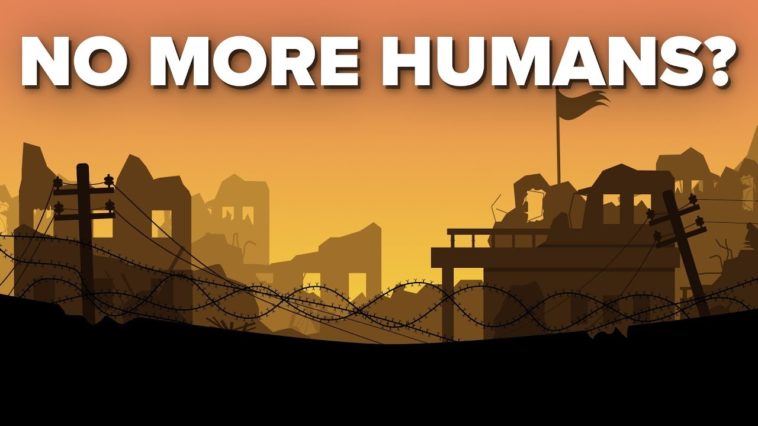 NO MORE HUMANS?