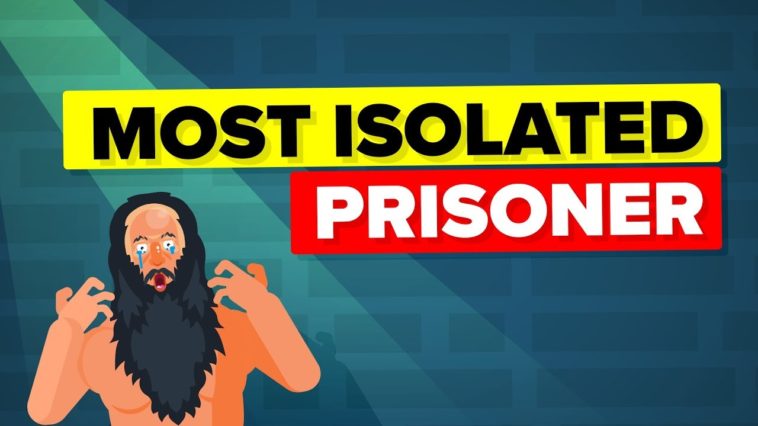 MOST ISOLATED
PRISONER