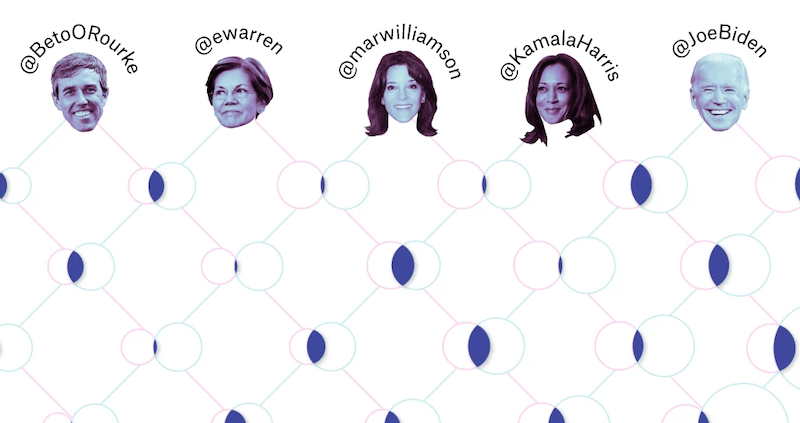 @BetoORourke @ewarren @marwilliamson @KamalaHarris @JoeBiden