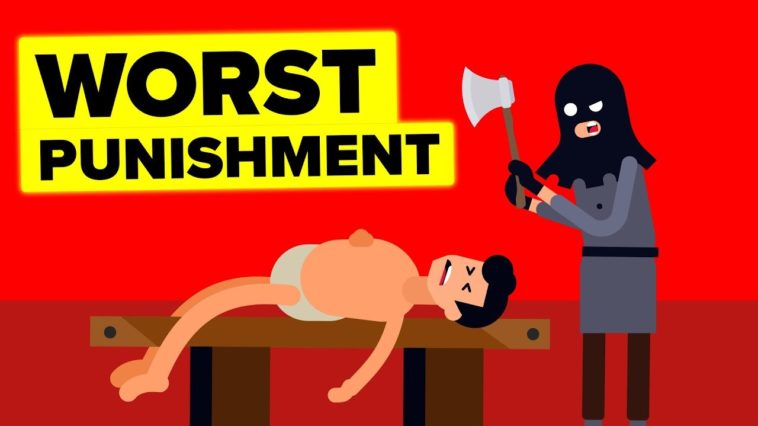 WORST
PUNISHMENT